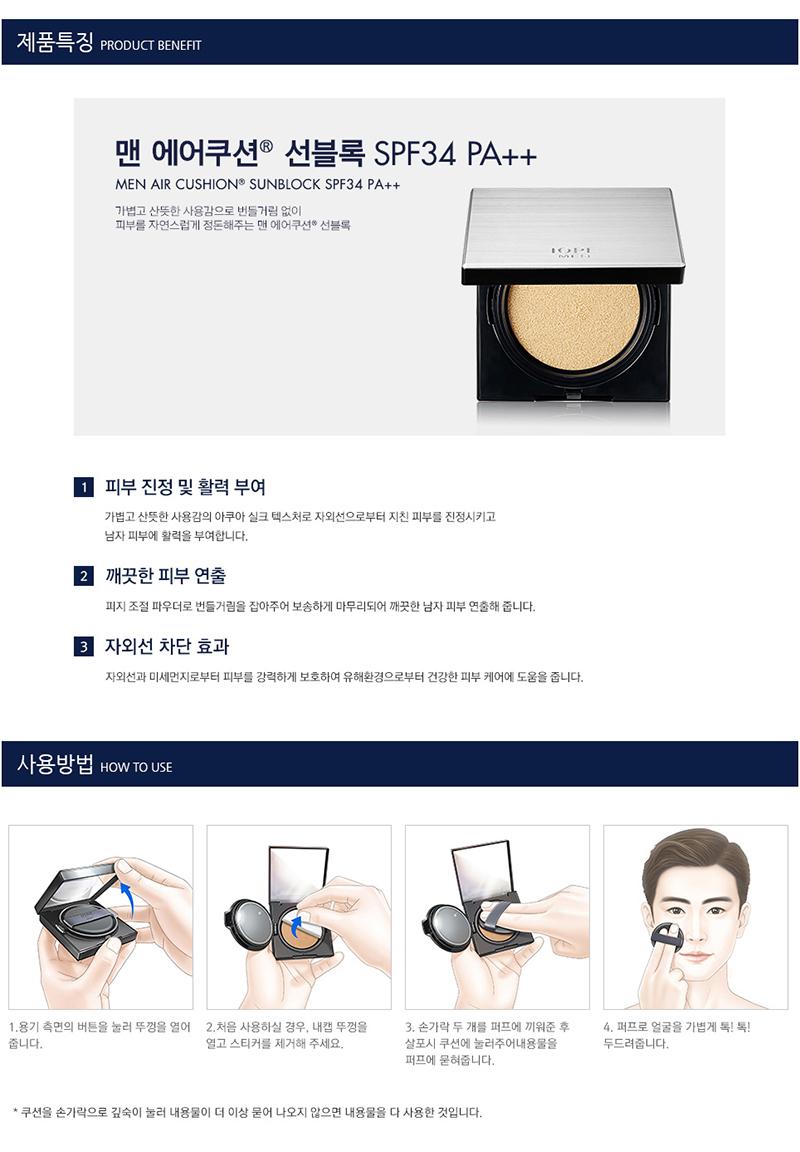 제품특징 PRODUCT BENEFIT

맨 에어쿠션® 선블록 SPF34 PA++
MEN AIR CUSHION® SUNBLOCK SPF34 PA++

가볍고 산뜻한 사용감으로 번들거림 없이
피부를 자연스럽게 정돈해주는 맨 에어쿠션® 선블록

IOPE MEN

1 피부 진정 및 활력 부여

가볍고 산뜻한 사용감의 아쿠아 실크 텍스처로 자외선으로부터 지친 피부를 진정시키고 남자 피부에 활력을 부여합니다.

2 깨끗한 피부 연출

피지 조절 파우더로 번들거림을 잡아주어 보송하게 마무리되어 깨끗한 남자 피부 연출해 줍니다.

3 자외선 차단 효과

자외선과 미세먼지로부터 피부를 강력하게 보호하여 유해환경으로부터 건강한 피부 케어에 도움을 줍니다.

사용방법 HOW TO USE

1.용기 측면의 버튼을 눌러 뚜껑을 열어 줍니다.

2.처음 사용하실 경우, 내캡 뚜껑을 열고 스티커를 제거해 주세요.

3. 손가락 두 개를 퍼프에 끼워준 후 살포시 쿠션에 눌러주어내용물을 퍼프에 묻혀줍니다.

4. 퍼프로 얼굴을 가볍게 톡! 톡! 두드려줍니다.

* 쿠션을 손가락으로 깊숙이 눌러 내용물이 더 이상 묻어 나오지 않으면 내용물을 다 사용한 것입니다.